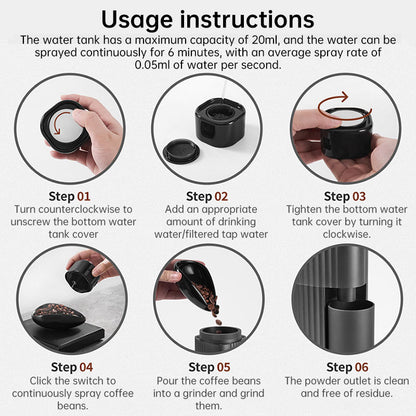 Usage instructions

The water tank has a maximum capacity of 20ml, and the water can be sprayed continuously for 6 minutes, with an average spray rate of 0.05ml of water per second.

Step 01
Turn counterclockwise to unscrew the bottom water tank cover

Step 02
Add an appropriate amount of drinking water/filtered tap water

Step 03
Tighten the bottom water tank cover by turning it clockwise.

Step 04
Click the switch to continuously spray coffee beans.

Step 05
Pour the coffee beans into a grinder and grind them.

Step 06
The powder outlet is clean and free of residue.